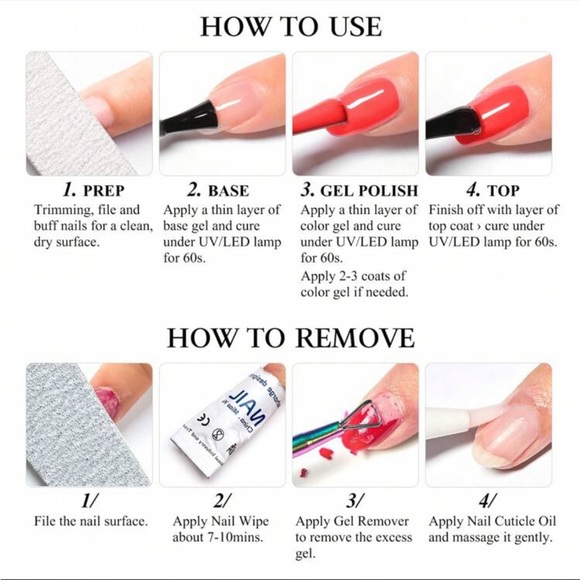 HOW TO USE

1. PREP
Trimming, file and buff nails for a clean, dry surface.

2. BASE
Apply a thin layer of base gel and cure under UV/LED lamp for 60s.

3. GEL POLISH
Apply a thin layer of color gel and cure under UV/LED lamp for 60s.
Apply 2-3 coats of color gel if needed.

4. TOP
Finish off with layer of top coat › cure under UV/LED lamp for 60s.

HOW TO REMOVE

NAIL
CE

1/
File the nail surface.

2/
Apply Nail Wipe about 7-10mins.

3/
Apply Gel Remover to remove the excess gel.

4/
Apply Nail Cuticle Oil and massage it gently.